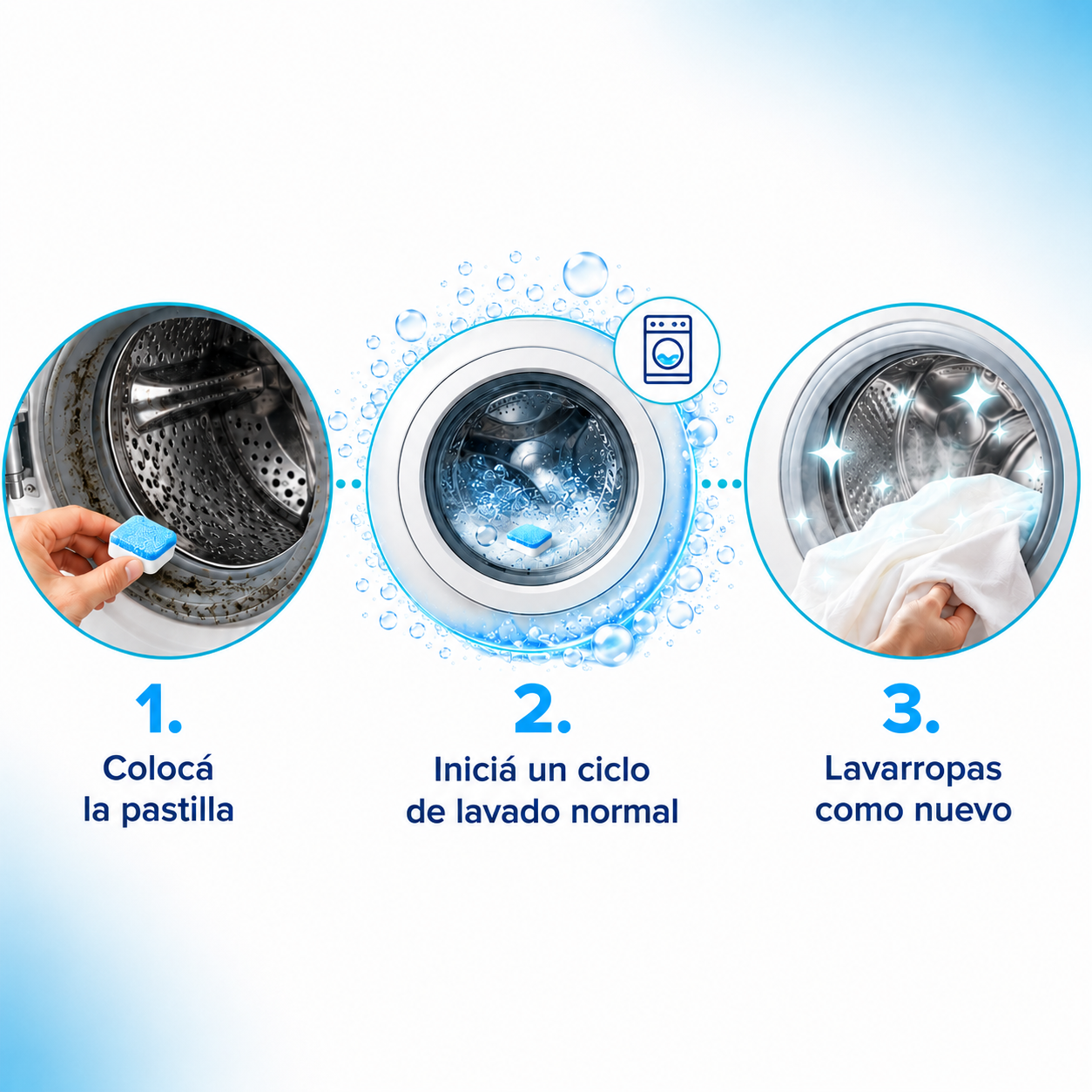 1.
Colocá la pastilla

2.
Iniciá un ciclo de lavado normal

3.
Lavarropas como nuevo